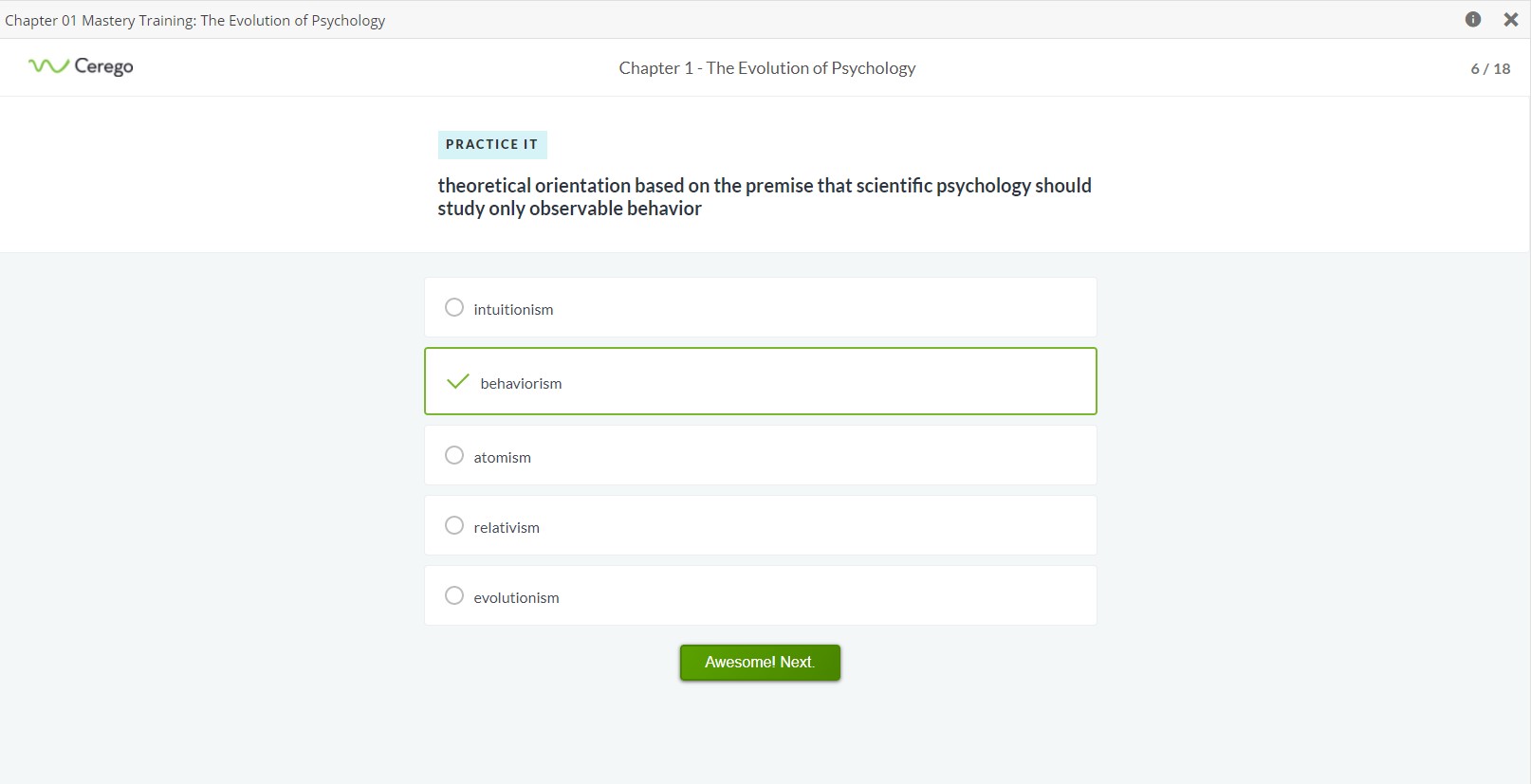 Chapter 01 Mastery Training: The Evolution of Psychology

Cerego

Chapter 1 - The Evolution of Psychology

6 / 18

PRACTICE IT

theoretical orientation based on the premise that scientific psychology should study only observable behavior

intuitionism

behaviorism

atomism

relativism

evolutionism

Awesome! Next.